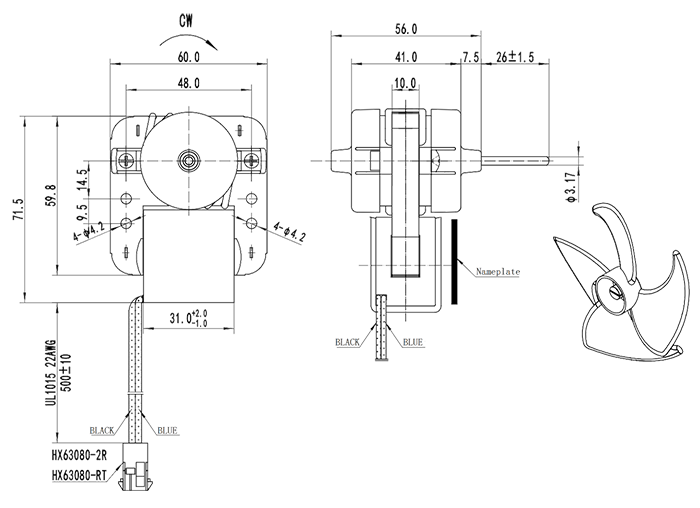 CW

60.0

48.0

71.5

59.8

14.5

9.5

4-$\phi$4.2

4-$\phi$4.2

$31.0^{+2.0}_{-1.0}$

UL1015 22AWG
500±10

BLACK

BLUE

HX63080-2R
HX63080-RT

56.0

41.0

7.5

26±1.5

10.0

$\phi$3.17

Nameplate

BLACK

BLUE